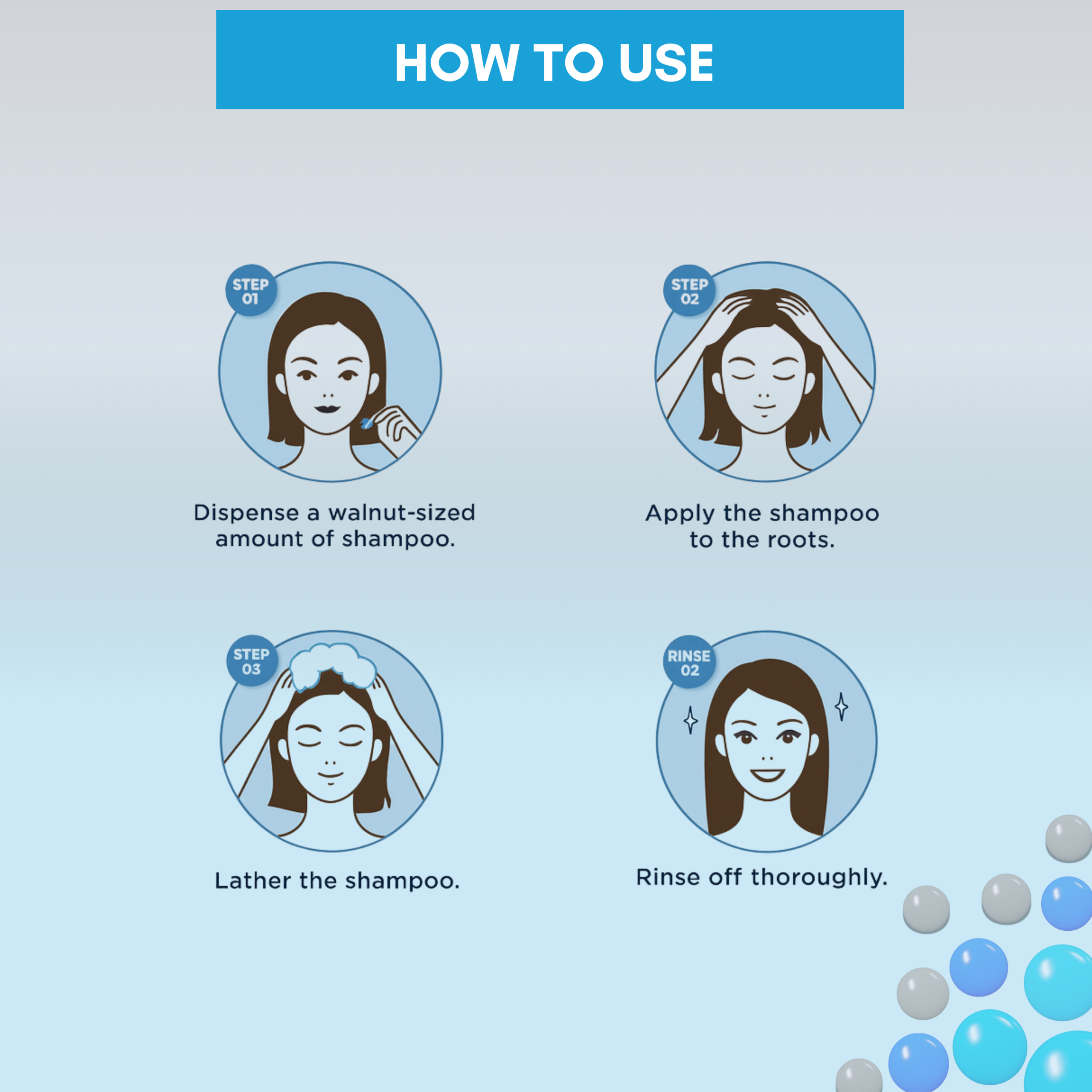 HOW TO USE

STEP 01

Dispense a walnut-sized amount of shampoo.

STEP 02

Apply the shampoo to the roots.

STEP 03

Lather the shampoo.

RINSE 02

Rinse off thoroughly.